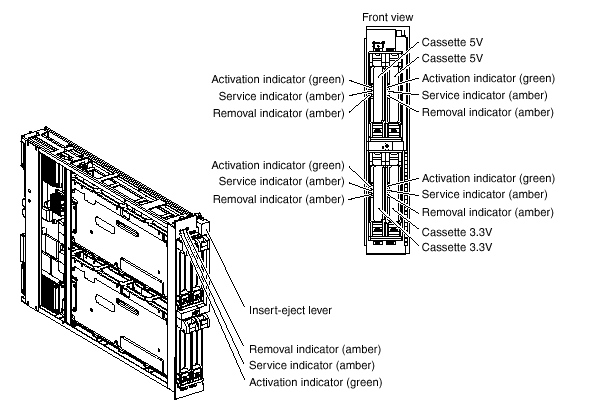 Front view

Cassette 5V
Cassette 5V
Activation indicator (green)
Service indicator (amber)
Removal indicator (amber)

Activation indicator (green)
Service indicator (amber)
Removal indicator (amber)

Activation indicator (green)
Service indicator (amber)
Removal indicator (amber)

Activation indicator (green)
Service indicator (amber)
Removal indicator (amber)
Cassette 3.3V
Cassette 3.3V

Insert-eject lever

Removal indicator (amber)
Service indicator (amber)
Activation indicator (green)