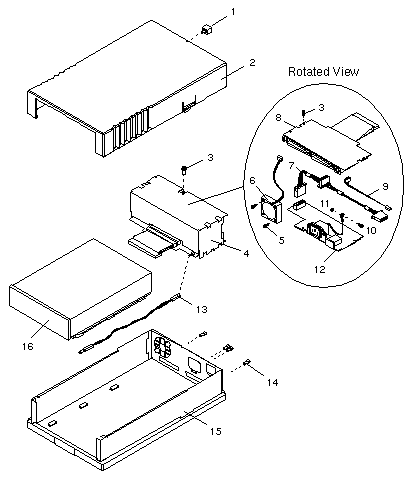 1
2
Rotated View
3
8
3
7
9
6
11
10
5
4
12
13
16
14
15