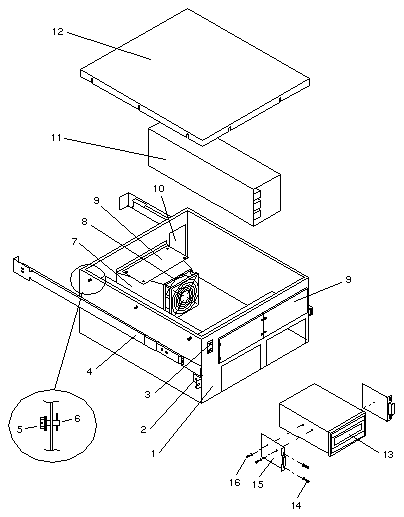 12
11
10
9
8
7
9
4
3
2
1
5
6
13
16
15
14