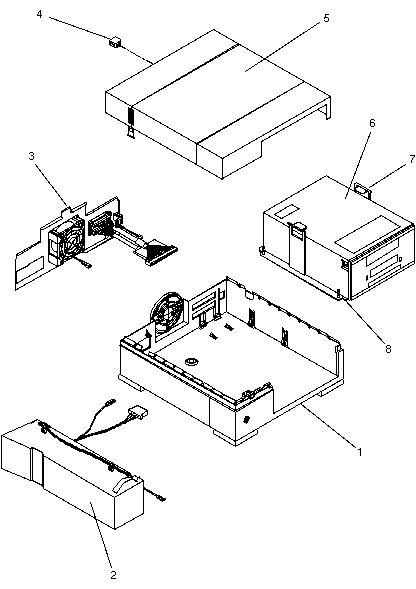 4
5
3
6
7
8
1
2