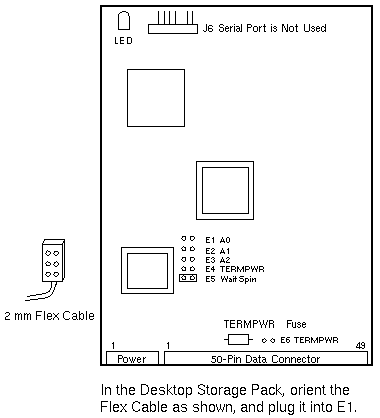 LED

J6 Serial Port is Not Used

E1 A0
E2 A1
E3 A2
E4 TERMPWR
E5 Wait Spin

2 mm Flex Cable

TERMPWR Fuse

E6 TERMPWR

1

Power

1

50-Pin Data Connector

49

In the Desktop Storage Pack, orient the Flex Cable as shown, and plug it into E1.