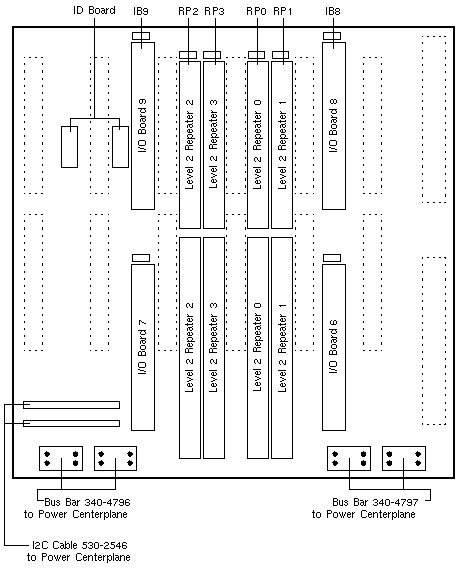 ID Board IB9 RP2 RP3 RP0 RP1 IB8

I/O Board 9

Level 2 Repeater 2

Level 2 Repeater 3

Level 2 Repeater 0

Level 2 Repeater 1

I/O Board 8

I/O Board 7

Level 2 Repeater 2

Level 2 Repeater 3

Level 2 Repeater 0

Level 2 Repeater 1

I/O Board 6

Bus Bar 340-4796
to Power Centerplane

Bus Bar 340-4797
to Power Centerplane

I2C Cable 530-2546
to Power Centerplane