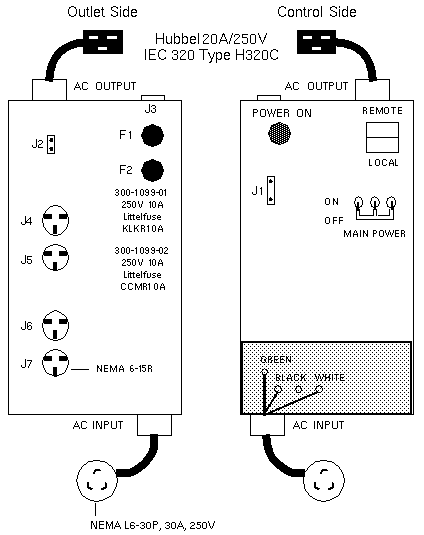 Outlet Side

Control Side

Hubbel 20A/250V
IEC 320 Type H320C

AC OUTPUT

J3

J2

F1

F2

300-1099-01
250V 10A
Littelfuse
KLKR10A

J4

J5

300-1099-02
250V 10A
Littelfuse
CCMR10A

J6

J7

NEMA 6-15R

AC INPUT

NEMA L6-30P, 30A, 250V

AC OUTPUT

POWER ON

REMOTE

LOCAL

J1

ON

OFF

MAIN POWER

GREEN

BLACK

WHITE

AC INPUT