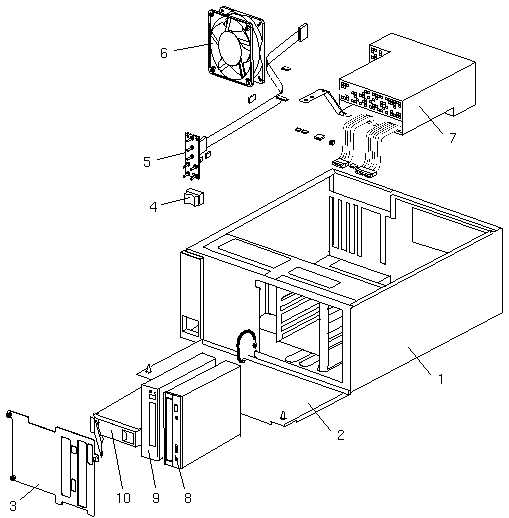 6
7
5
4
1
2
3
10
9
8