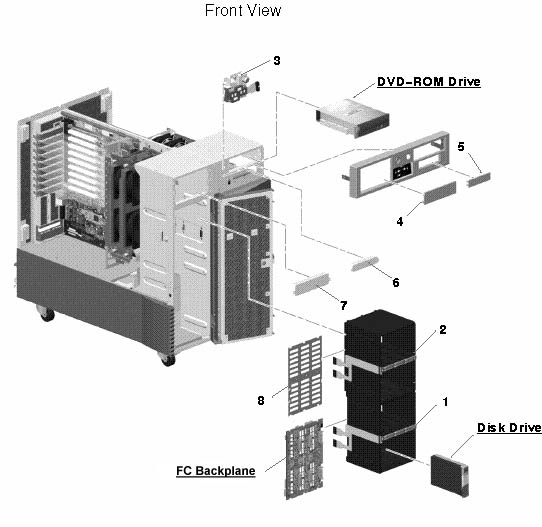 Front View

3

DVD-ROM Drive

5

4

6

7

2

8

1

Disk Drive

FC Backplane