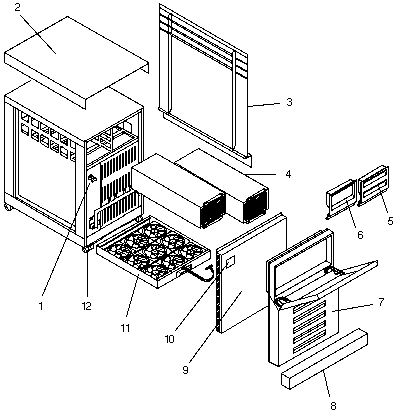 2
3
4
5
6
7
1
12
11
10
9
8