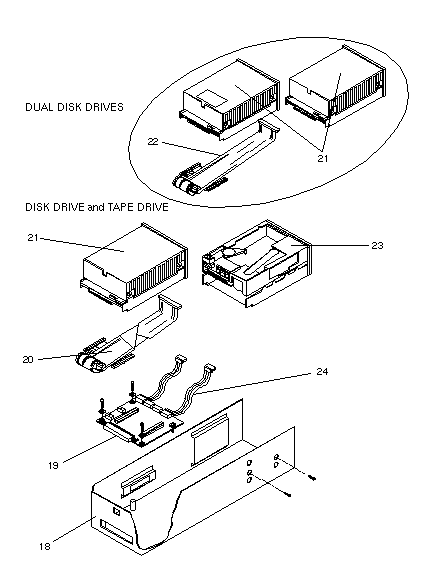 DUAL DISK DRIVES

22

21

DISK DRIVE and TAPE DRIVE

21

23

20

24

19

18