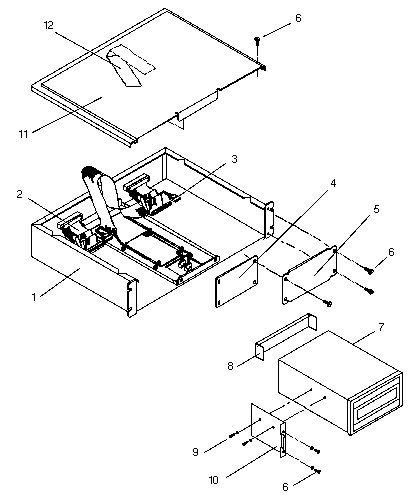 12
6
11
3
2
4
5
6
1
7
8
9
10
6