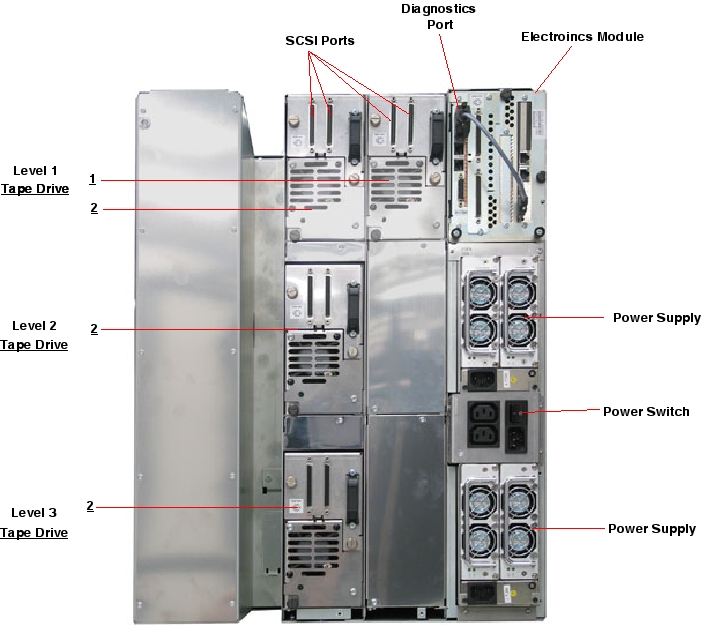 Diagnostics Port

SCSI Ports

Electroincs Module

Level 1
Tape Drive

1

2

Level 2
Tape Drive

2

Power Supply

Power Switch

Level 3
Tape Drive

2

Power Supply