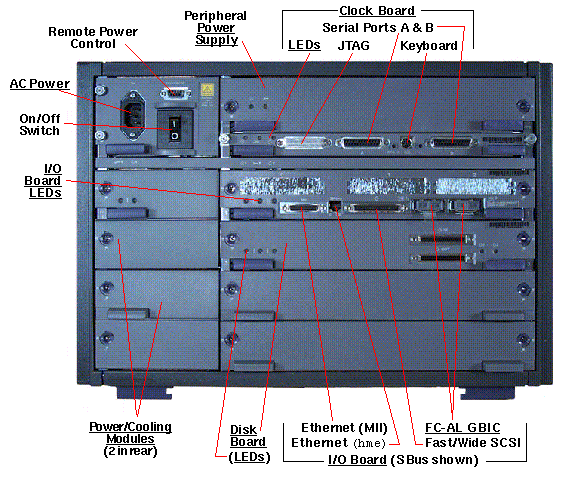 Remote Power Control

Peripheral Power Supply

Clock Board

Serial Ports A & B

LEDs

JTAG

Keyboard

AC Power

On/Off Switch

I/O Board LEDs

Power/Cooling Modules (2 in rear)

Disk Board (LEDs)

Ethernet (MII)

Ethernet (hme)

FC-AL GBIC

Fast/Wide SCSI

I/O Board (SBus shown)