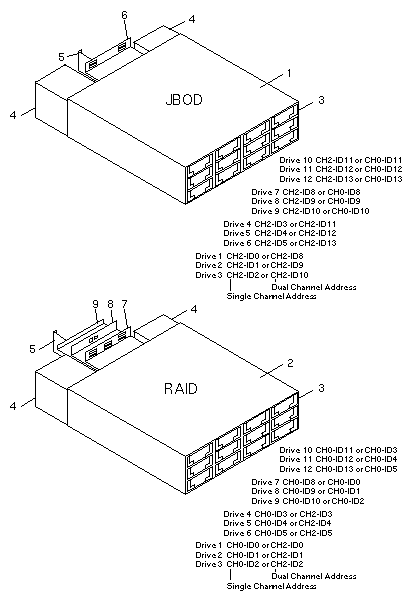 6
4
5
1
JBOD
3
4
Drive 10 CH2-ID11 or CH0-ID11
Drive 11 CH2-ID12 or CH0-ID12
Drive 12 CH2-ID13 or CH0-ID13
Drive 7 CH2-ID8 or CH0-ID8
Drive 8 CH2-ID9 or CH0-ID9
Drive 9 CH2-ID10 or CH0-ID10
Drive 4 CH2-ID3 or CH2-ID11
Drive 5 CH2-ID4 or CH2-ID12
Drive 6 CH2-ID5 or CH2-ID13
Drive 1 CH2-ID0 or CH2-ID8
Drive 2 CH2-ID1 or CH2-ID9
Drive 3 CH2-ID2 or CH2-ID10
Dual Channel Address
Single Channel Address

9 8 7
4
5
2
RAID
3
4
Drive 10 CH0-ID11 or CH0-ID3
Drive 11 CH0-ID12 or CH0-ID4
Drive 12 CH0-ID13 or CH0-ID5
Drive 7 CH0-ID8 or CH0-ID0
Drive 8 CH0-ID9 or CH0-ID1
Drive 9 CH0-ID10 or CH0-ID2
Drive 4 CH0-ID3 or CH2-ID3
Drive 5 CH0-ID4 or CH2-ID4
Drive 6 CH0-ID5 or CH2-ID5
Drive 1 CH0-ID0 or CH2-ID0
Drive 2 CH0-ID1 or CH2-ID1
Drive 3 CH0-ID2 or CH2-ID2
Dual Channel Address
Single Channel Address